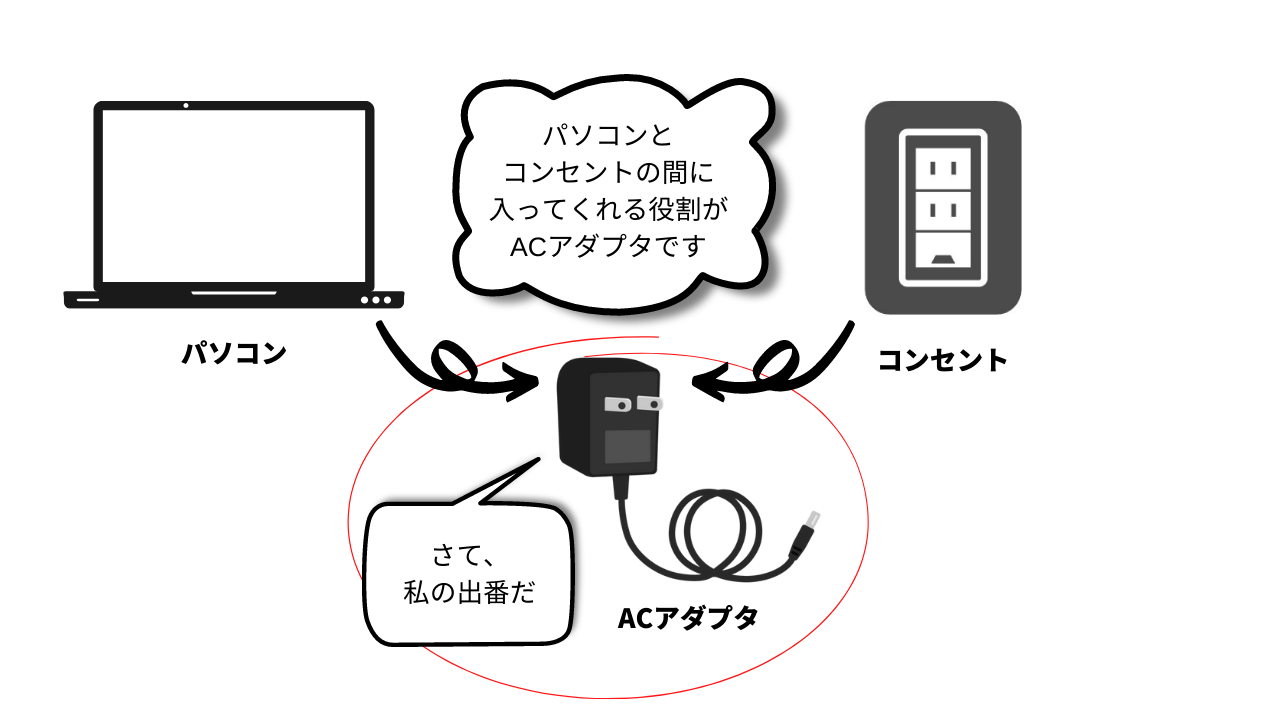 パソコンと
コンセントの間に
入ってくれる役割が
ACアダプタです

パソコン

コンセント

さて、
私の出番だ

ACアダプタ